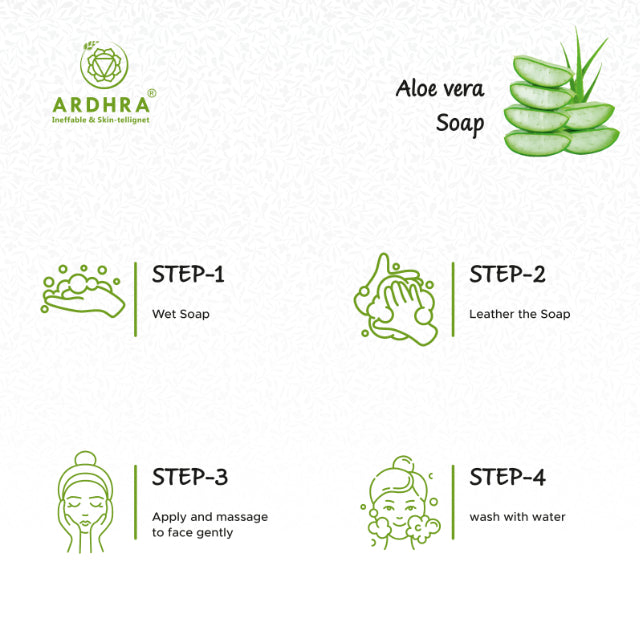 ARDHRA®
Ineffable & Skin-tellignet

Aloe vera
Soap

STEP-1
Wet Soap

STEP-2
Leather the Soap

STEP-3
Apply and massage to face gently

STEP-4
wash with water