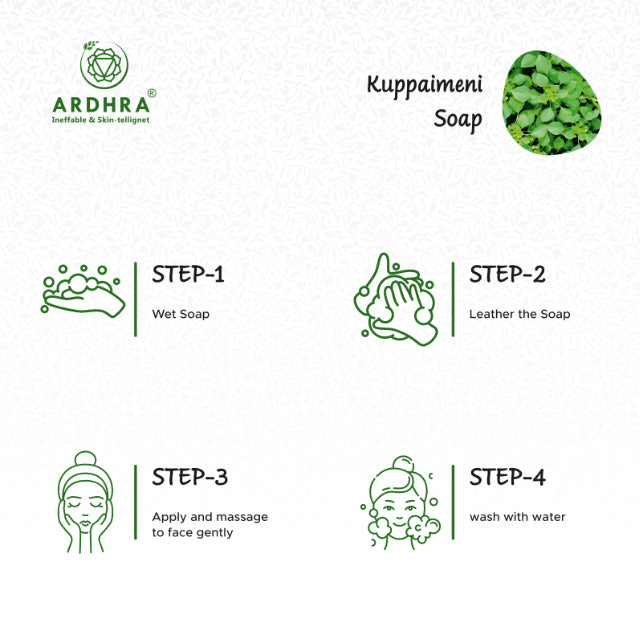 ARDHRA®
Ineffable & Skin-tellignet

Kuppaimeni Soap

STEP-1
Wet Soap

STEP-2
Leather the Soap

STEP-3
Apply and massage to face gently

STEP-4
wash with water