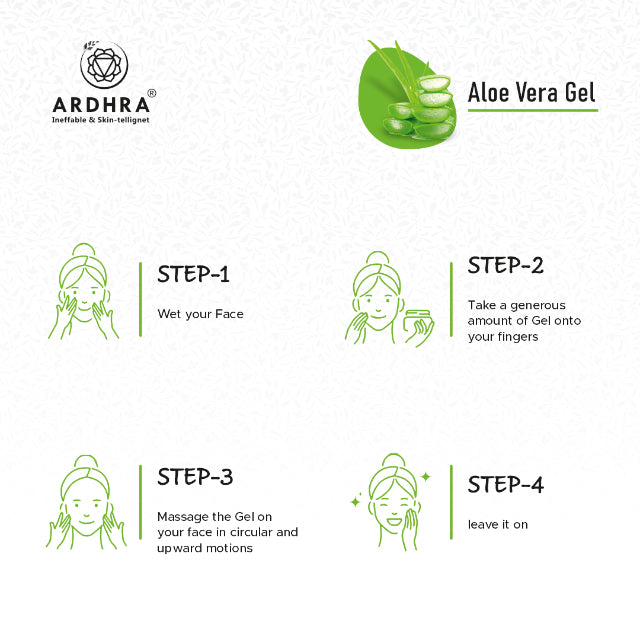 ARDHRA®
Ineffable & Skin-tellignet

Aloe Vera Gel

STEP-1

Wet your Face

STEP-2

Take a generous amount of Gel onto your fingers

STEP-3

Massage the Gel on your face in circular and upward motions

STEP-4

leave it on